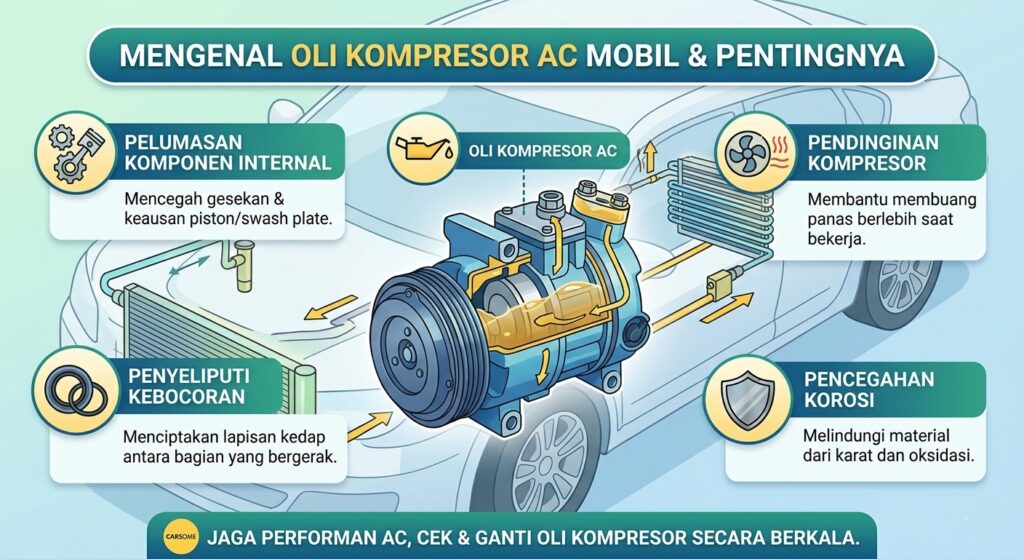 MENGENAL OLI KOMPRESOR AC MOBIL & PENTINGNYA

PELUMASAN KOMPONEN INTERNAL

Mencegah gesekan & keausan piston/swash plate.

OLI KOMPRESOR AC

PENDINGINAN KOMPRESOR

Membantu membuang panas berlebih saat bekerja.

PENYELIPUTI KEBOCORAN

Menciptakan lapisan kedap antara bagian yang bergerak.

PENCEGAHAN KOROSI

Melindungi material dari karat dan oksidasi.

CARSOME

JAGA PERFORMAN AC, CEK & GANTI OLI KOMPRESOR SECARA BERKALA.